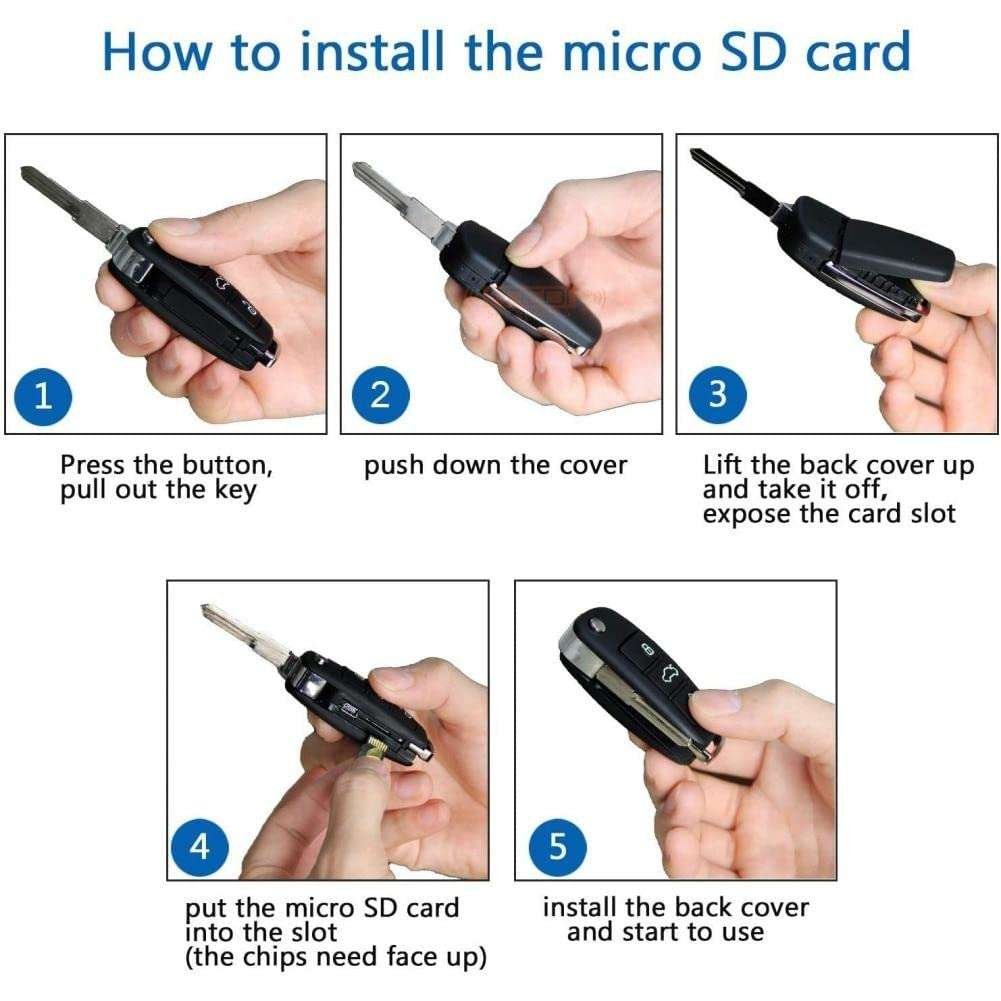 How to install the micro SD card

1

Press the button, pull out the key

2

push down the cover

3

Lift the back cover up and take it off, expose the card slot

4

put the micro SD card into the slot (the chips need face up)

5

install the back cover and start to use