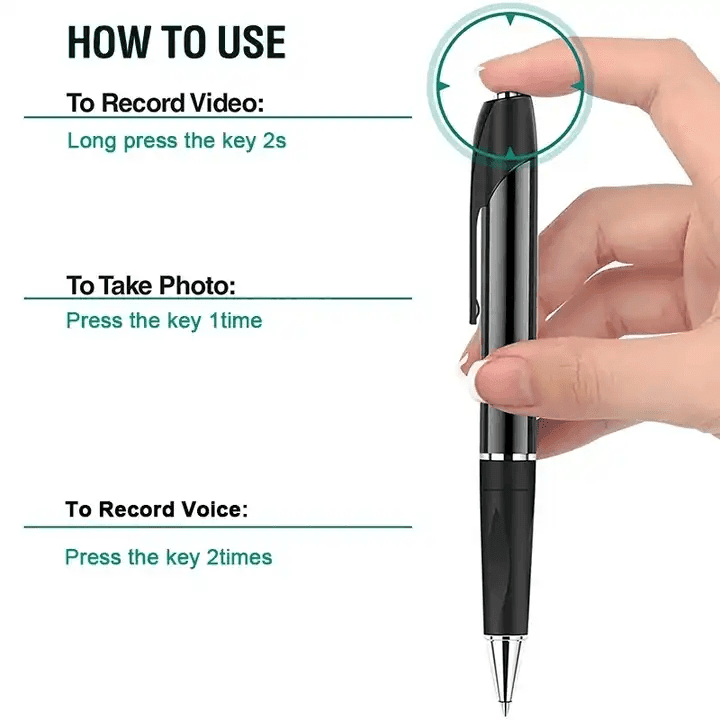 HOW TO USE

To Record Video:

Long press the key 2s

To Take Photo:

Press the key 1time

To Record Voice:

Press the key 2times